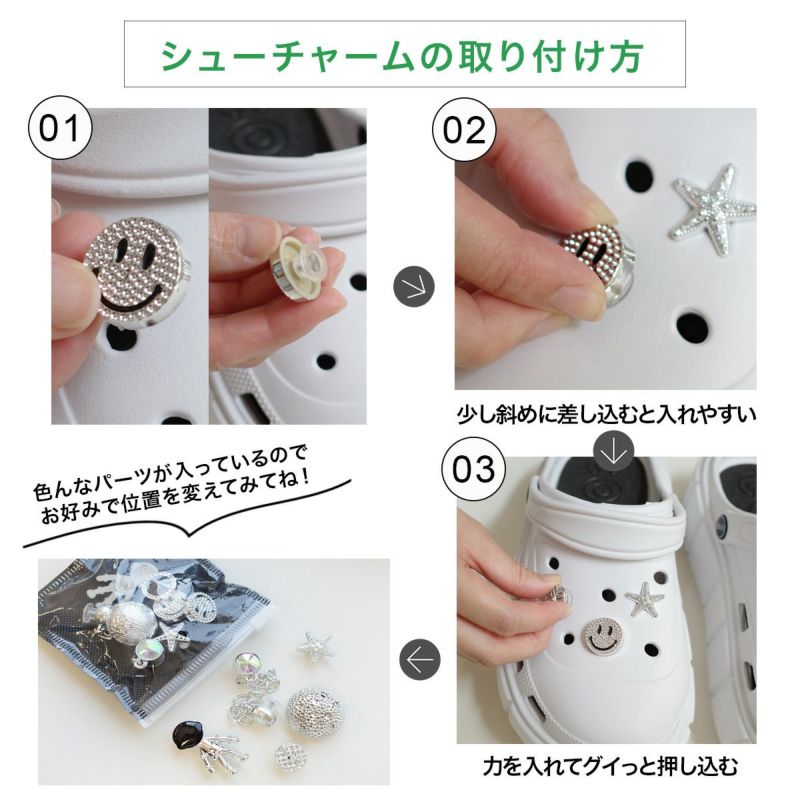 シューチャームの取り付け方

01

02

少し斜めに差し込むと入れやすい

03

色んなパーツが入っているので
お好みで位置を変えてみてね！

力を入れてグイっと押し込む