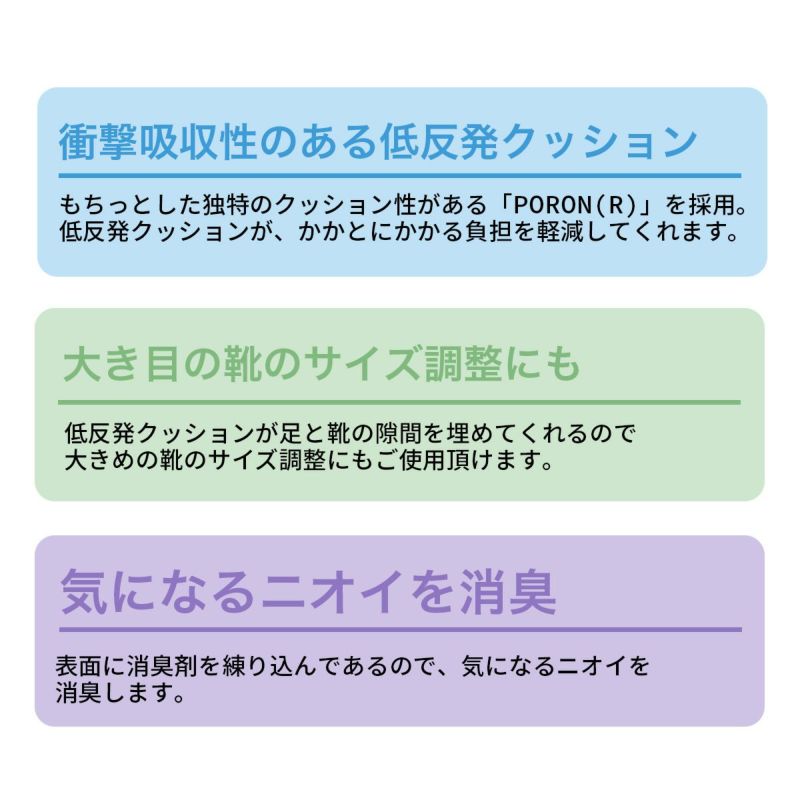 衝撃吸収性のある低反発クッション

もちっとした独特のクッション性がある「PORON(R)」を採用。低反発クッションが、かかとにかかる負担を軽減してくれます。

大き目の靴のサイズ調整にも

低反発クッションが足と靴の隙間を埋めてくれるので大きめの靴のサイズ調整にもご使用頂けます。

気になるニオイを消臭

表面に消臭剤を練り込んであるので、気になるニオイを消臭します。