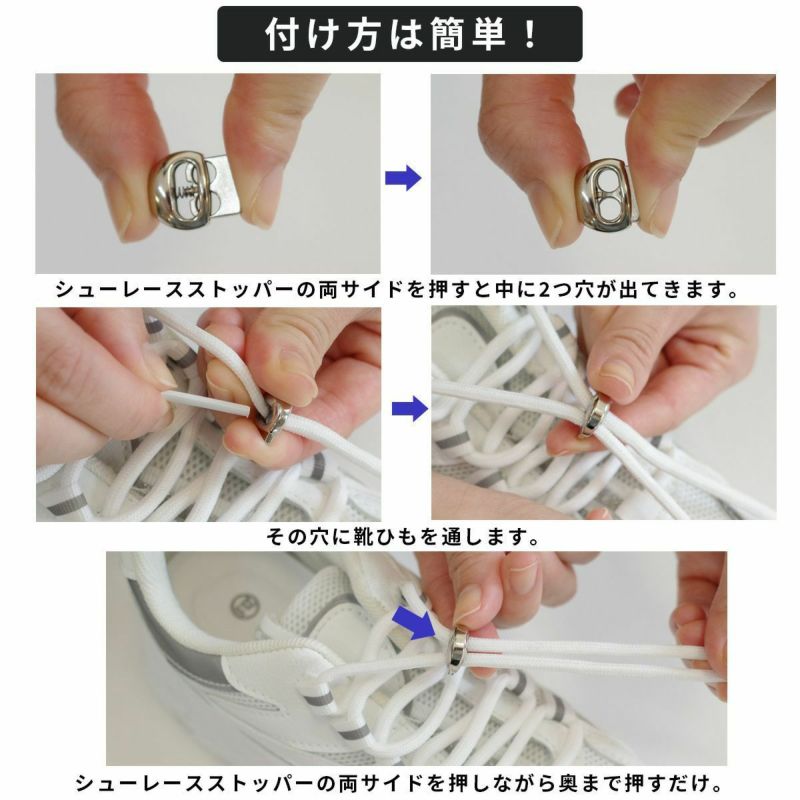 付け方は簡単！

シューレースストッパーの両サイドを押すと中に2つ穴が出てきます。

その穴に靴ひもを通します。

シューレースストッパーの両サイドを押しながら奥まで押すだけ。