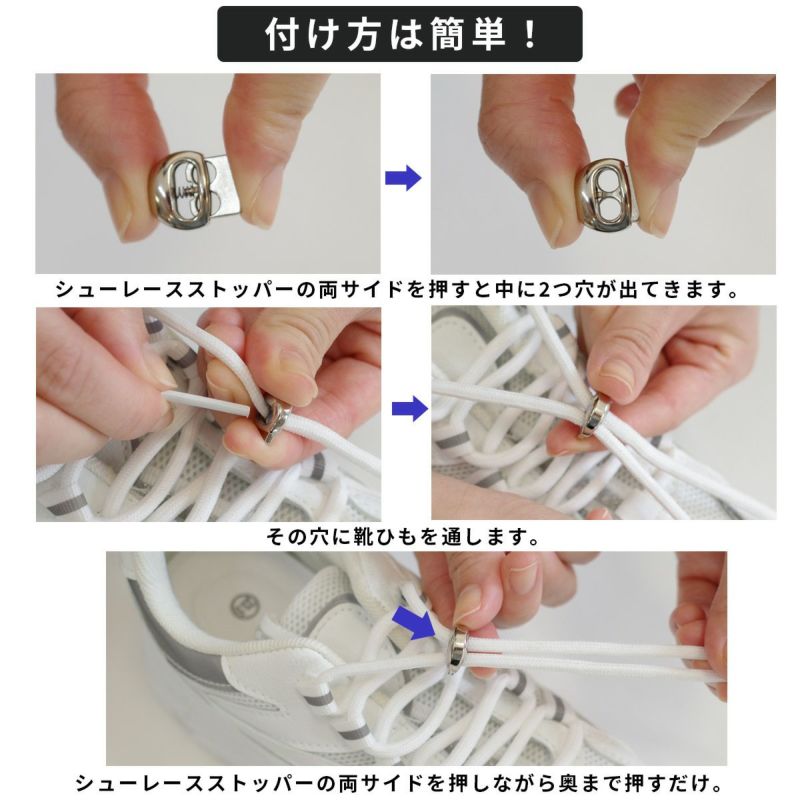 付け方は簡単！

シューレースストッパーの両サイドを押すと中に2つ穴が出てきます。

その穴に靴ひもを通します。

シューレースストッパーの両サイドを押しながら奥まで押すだけ。