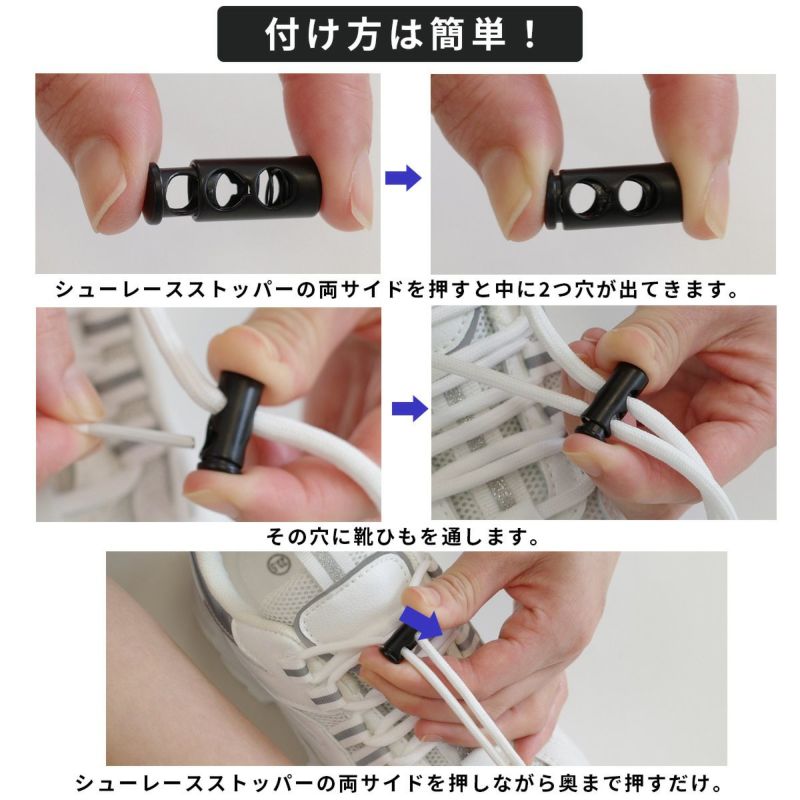 付け方は簡単！

シューレースストッパーの両サイドを押すと中に2つ穴が出てきます。

その穴に靴ひもを通します。

シューレースストッパーの両サイドを押しながら奥まで押すだけ。