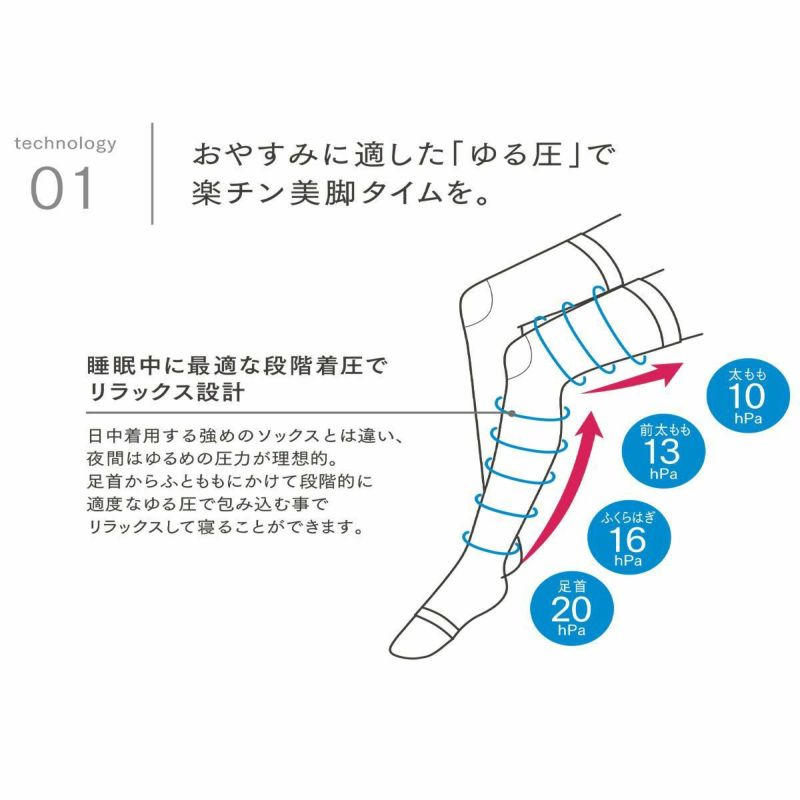 technology
01

おやすみに適した「ゆる圧」で
楽チン美脚タイムを。

睡眠中に最適な段階着圧で
リラックス設計

日中着用する強めのソックスとは違い、
夜間はゆるめの圧力が理想的。
足首からふとももにかけて段階的に
適度なゆる圧で包み込む事で
リラックスして寝ることができます。

太もも
10
hPa

前太もも
13
hPa

ふくらはぎ
16
hPa

足首
20
hPa