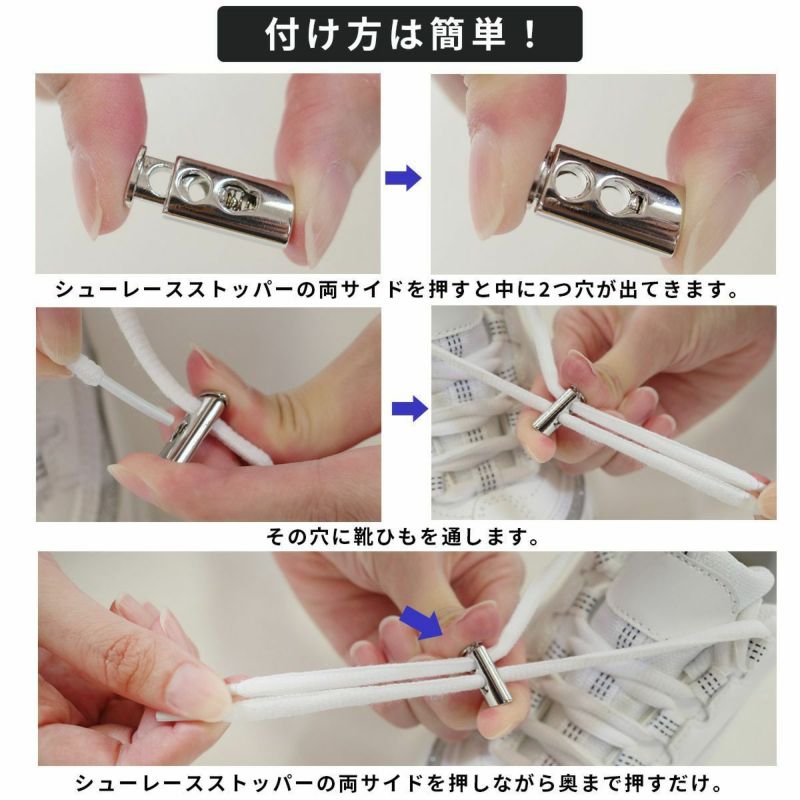 付け方は簡単！

シューレースストッパーの両サイドを押すと中に2つ穴が出てきます。

その穴に靴ひもを通します。

シューレースストッパーの両サイドを押しながら奥まで押すだけ。