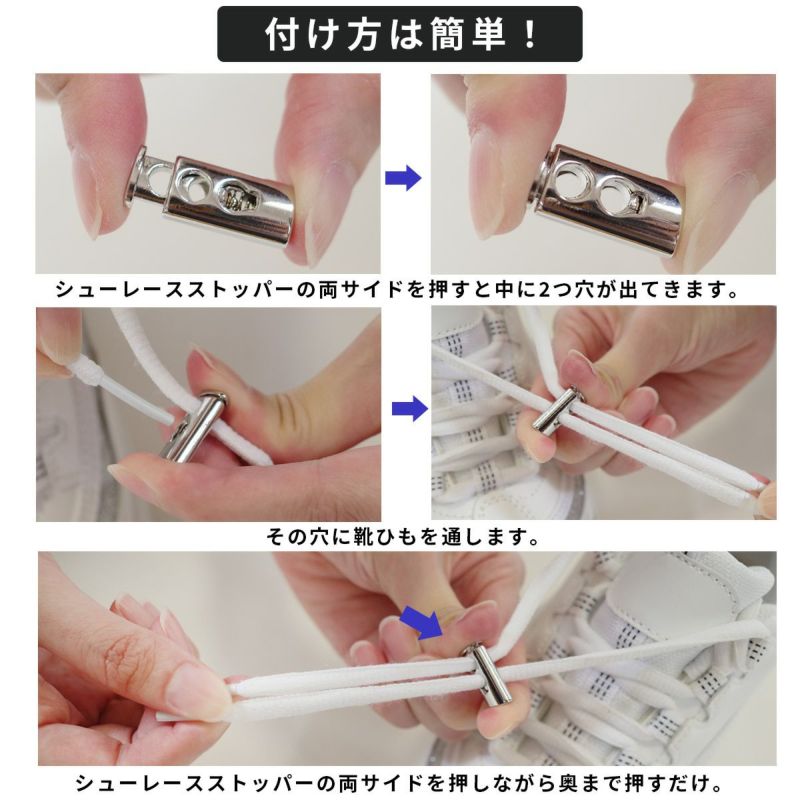 付け方は簡単！

シューレースストッパーの両サイドを押すと中に2つ穴が出てきます。

その穴に靴ひもを通します。

シューレースストッパーの両サイドを押しながら奥まで押すだけ。