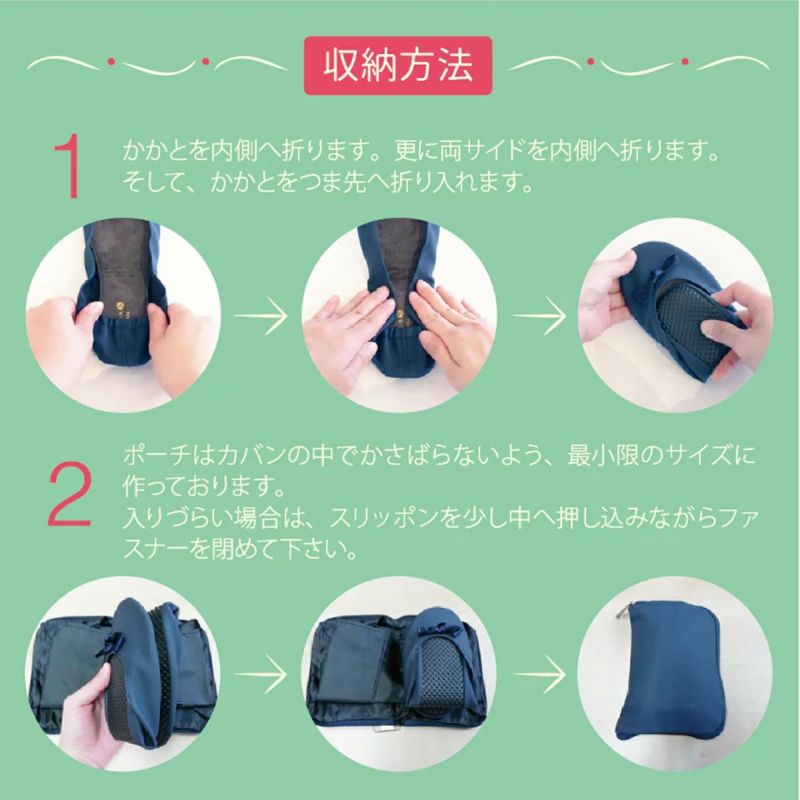 収納方法

1 かかとを内側へ折ります。更に両サイドを内側へ折ります。そして、かかとをつま先へ折り入れます。

2 ポーチはカバンの中でかさばらないよう、最小限のサイズに作っております。
入りづらい場合は、スリッポンを少し中へ押し込みながらファスナーを閉めて下さい。