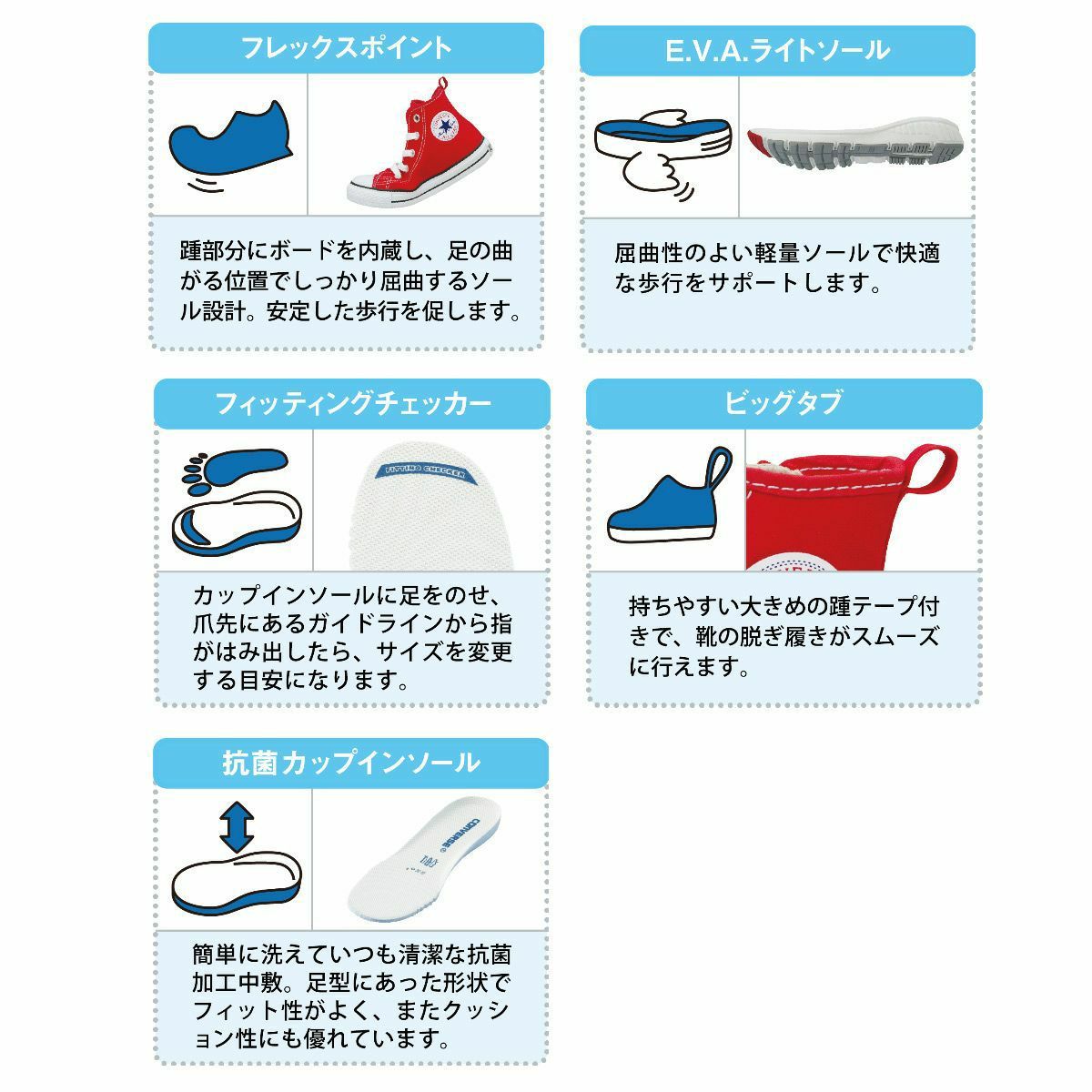 フレックスポイント

踵部分にボードを内蔵し、足の曲がる位置でしっかり屈曲するソール設計。安定した歩行を促します。

E.V.A.ライトソール

屈曲性のよい軽量ソールで快適な歩行をサポートします。

フィッティングチェッカー

FITTING CHECKER

カップインソールに足をのせ、爪先にあるガイドラインから指がはみ出したら、サイズを変更する目安になります。

ビッグタブ

持ちやすい大きめの踵テープ付きで、靴の脱ぎ履きがスムーズに行えます。

抗菌カップインソール

CONVERSE

簡単に洗えていつも清潔な抗菌加工中敷。足型にあった形状でフィット性がよく、またクッション性にも優れています。